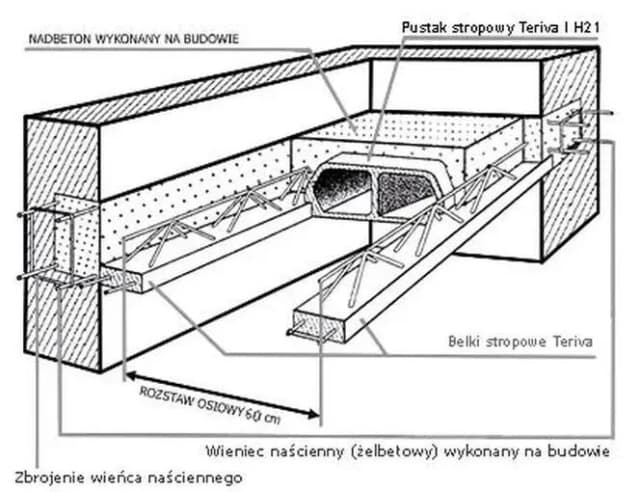 NADBETON WYKONANY NA BUDOWIE

Pustak stropowy Teriva I H21

Belki stropowe Teriva

ROZSTAW OSIOWY 60 cm

Wieniec naścienny (żelbetowy) wykonany na budowie

Zbrojenie wieńca naściennego